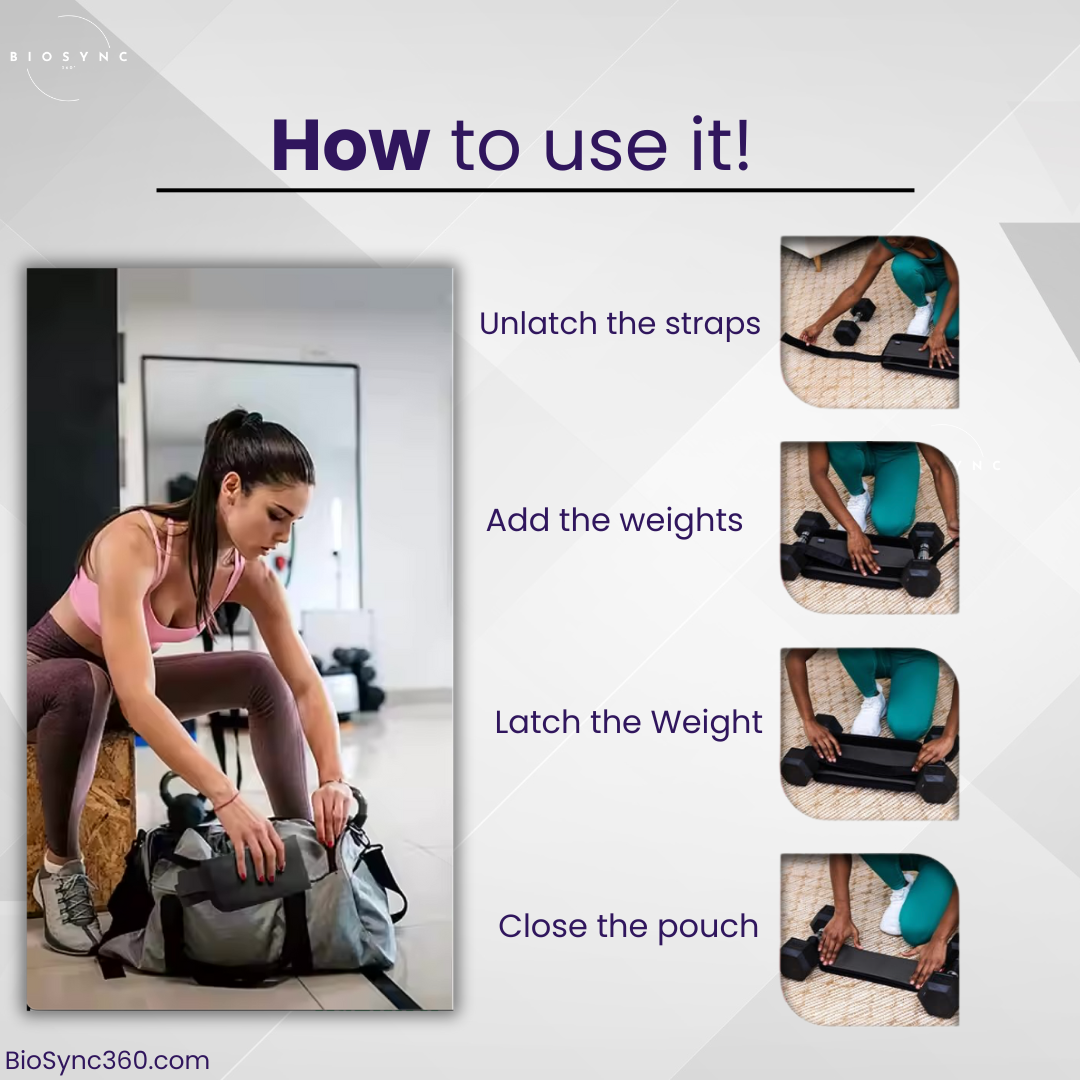 BIOSYNC
360°

How to use it!

Unlatch the straps

Add the weights

Latch the Weight

Close the pouch

BioSync360.com